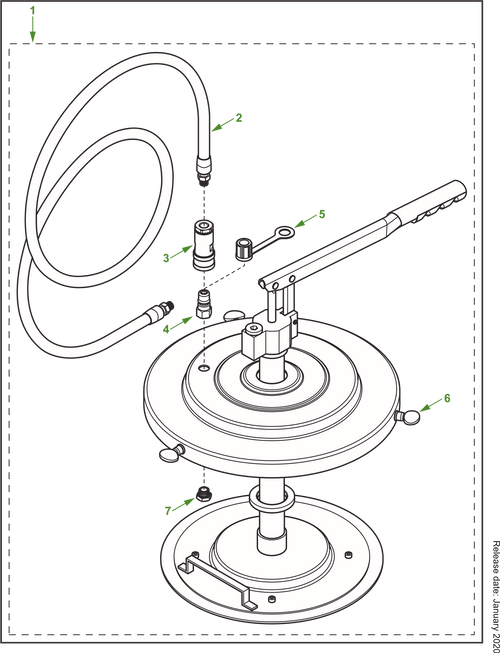 1
2
5
3
4
6
7
Release date: January 2020